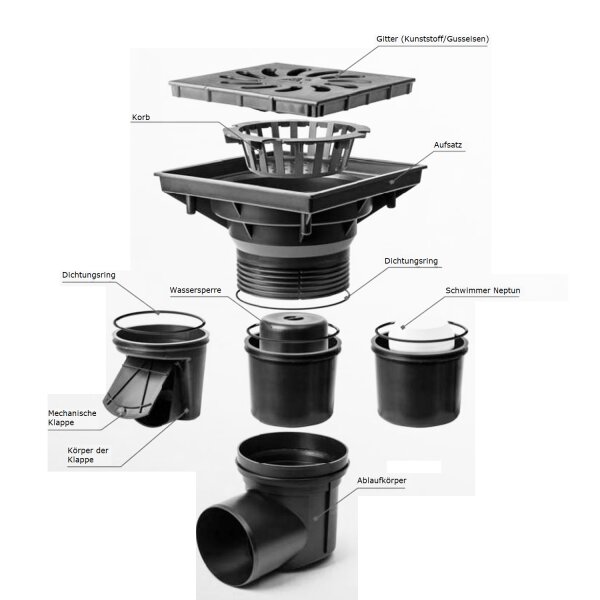 Gitter (Kunststoff/Gusseisen)

Korb

Aufsatz

Dichtungsring

Dichtungsring

Wassersperre

Schwimmer Neptun

Mechanische Klappe

Körper der Klappe

Ablaufkörper